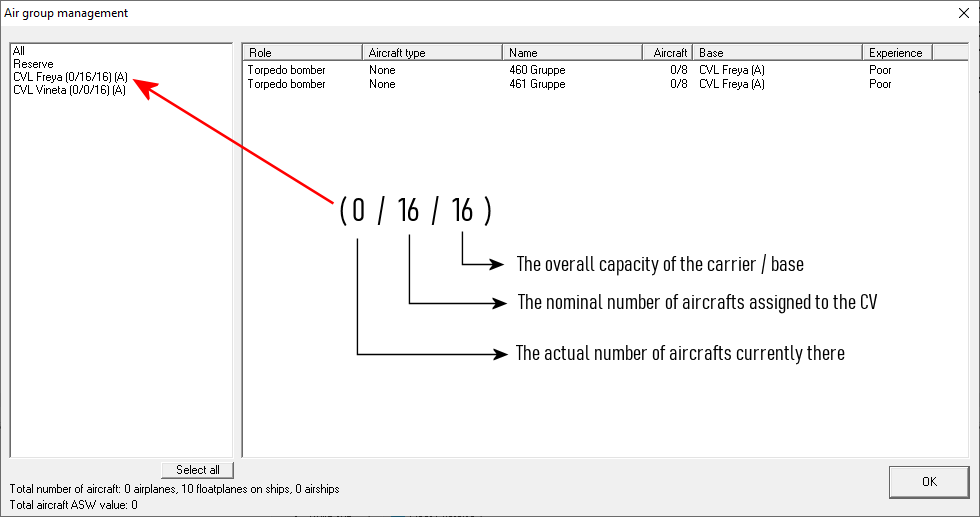 Air group management

All
Reserve
CVL Freya (0/16/16) (A)
CVL Vineta (0/0/16) (A)

| Role | Aircraft type | Name | Aircraft | Base | Experience |
|---|---|---|---|---|---|
| Torpedo bomber | None | 460 Gruppe | 0/8 | CVL Freya (A) | Poor |
| Torpedo bomber | None | 461 Gruppe | 0/8 | CVL Freya (A) | Poor |

( 0 / 16 / 16 )

The overall capacity of the carrier / base

The nominal number of aircrafts assigned to the CV

The actual number of aircrafts currently there

Select all

Total number of aircraft: 0 airplanes, 10 floatplanes on ships, 0 airships
Total aircraft ASW value: 0

OK